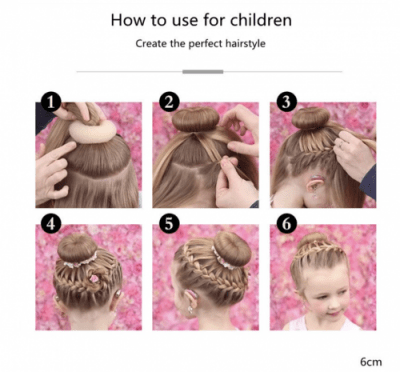 How to use for children

Create the perfect hairstyle

1

2

3

4

5

6

6cm